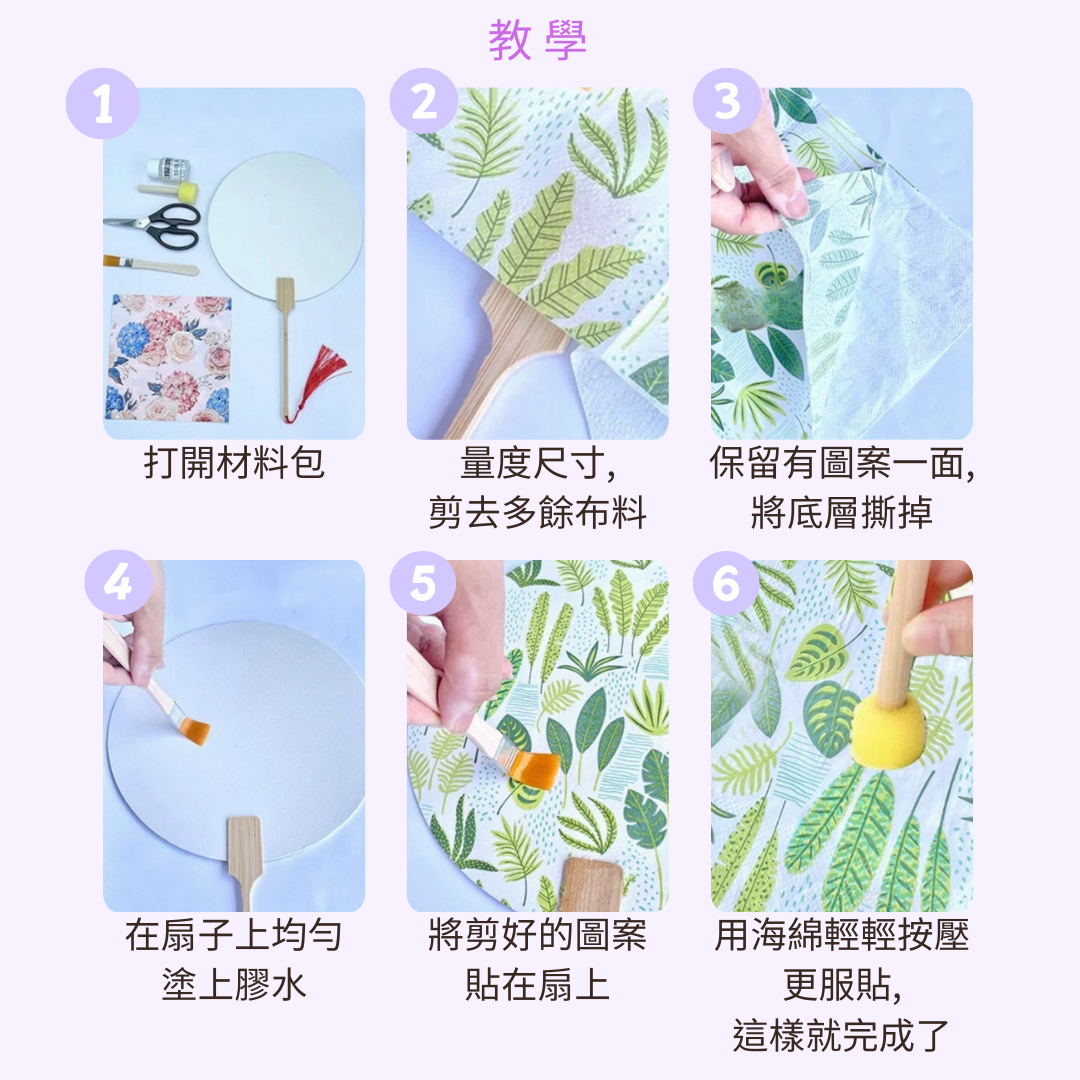 教學

1

打開材料包

2

量度尺寸,
剪去多餘布料

3

保留有圖案一面,
將底層撕掉

4

在扇子上均勻
塗上膠水

5

將剪好的圖案
貼在扇上

6

用海綿輕輕按壓
更服貼,
這樣就完成了