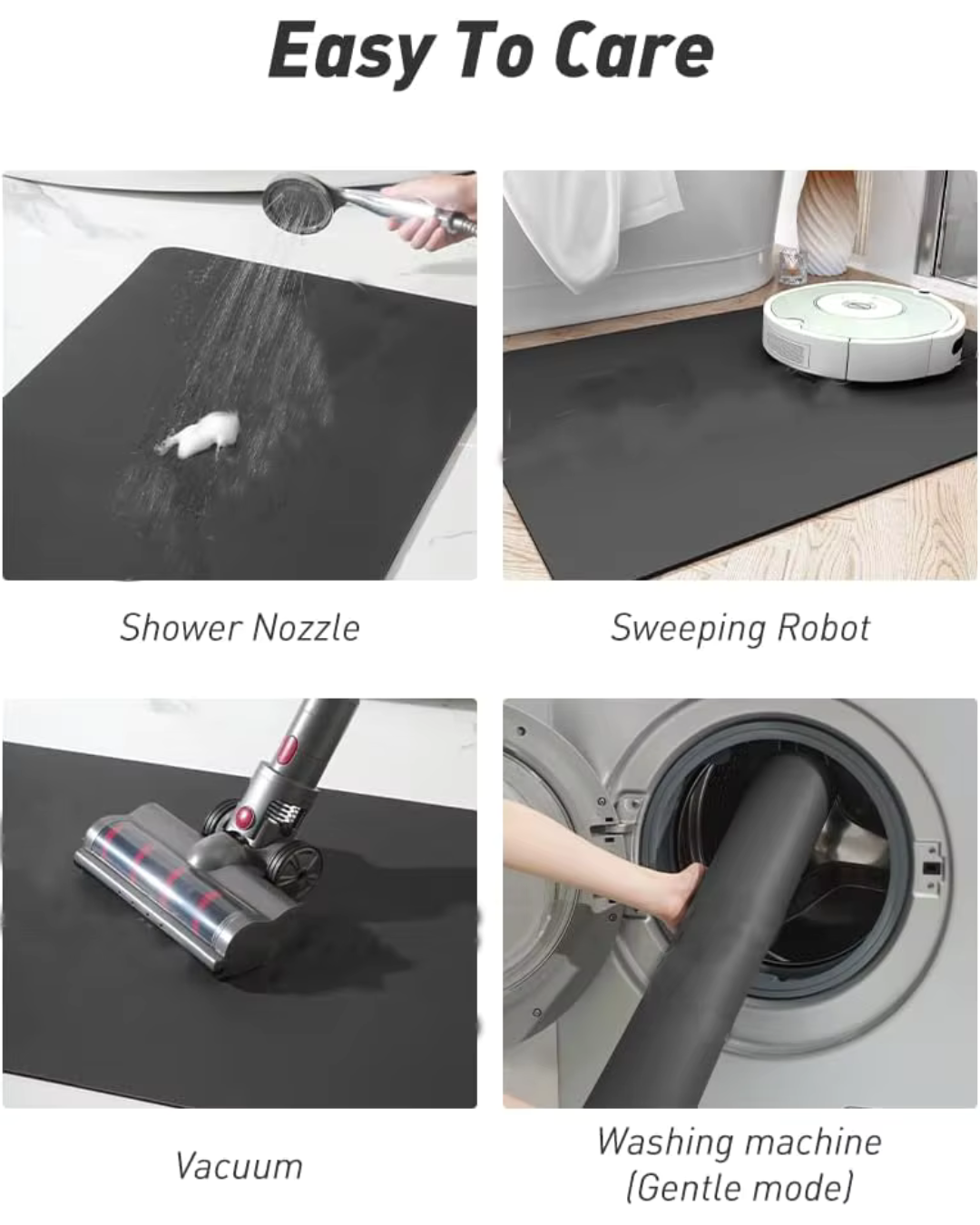 Easy To Care

Shower Nozzle

Sweeping Robot

Vacuum

Washing machine
(Gentle mode)