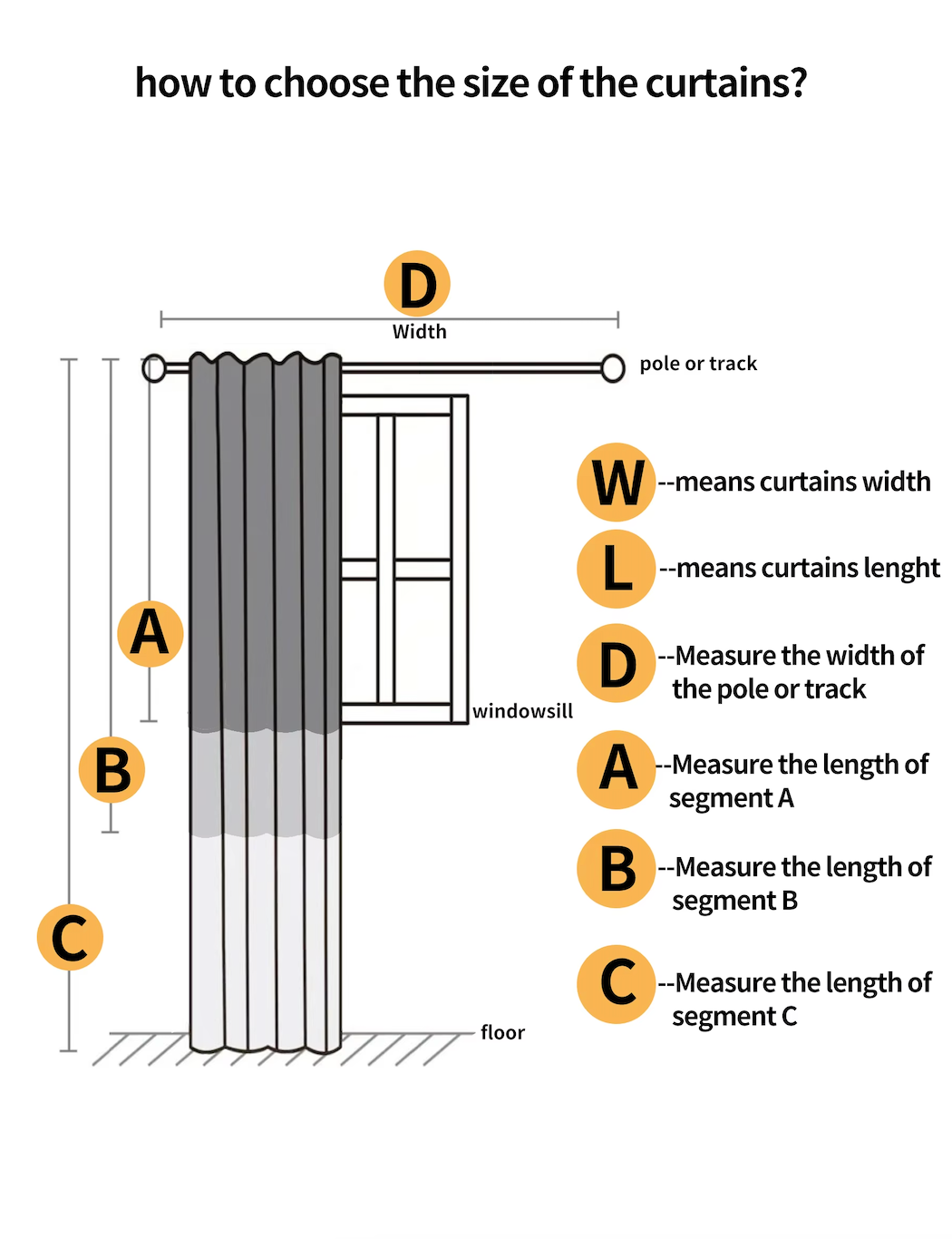 how to choose the size of the curtains?

D
Width

pole or track

A

B

C

windowsill

floor

W --means curtains width

L --means curtains lenght

D --Measure the width of the pole or track

A --Measure the length of segment A

B --Measure the length of segment B

C --Measure the length of segment C