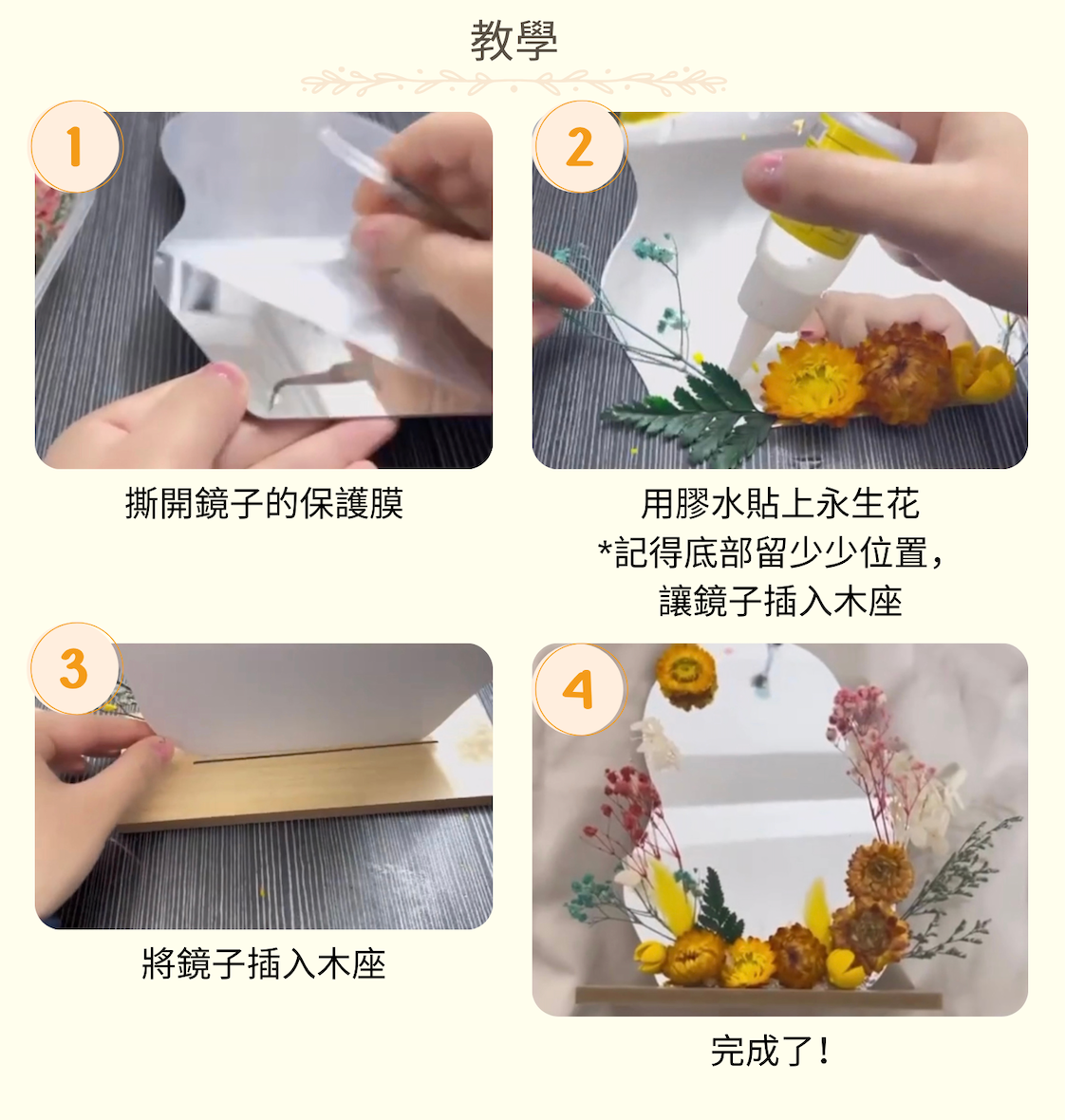 教學

1

撕開鏡子的保護膜

2

用膠水貼上永生花
*記得底部留少少位置，
讓鏡子插入木座

3

將鏡子插入木座

4

完成了！