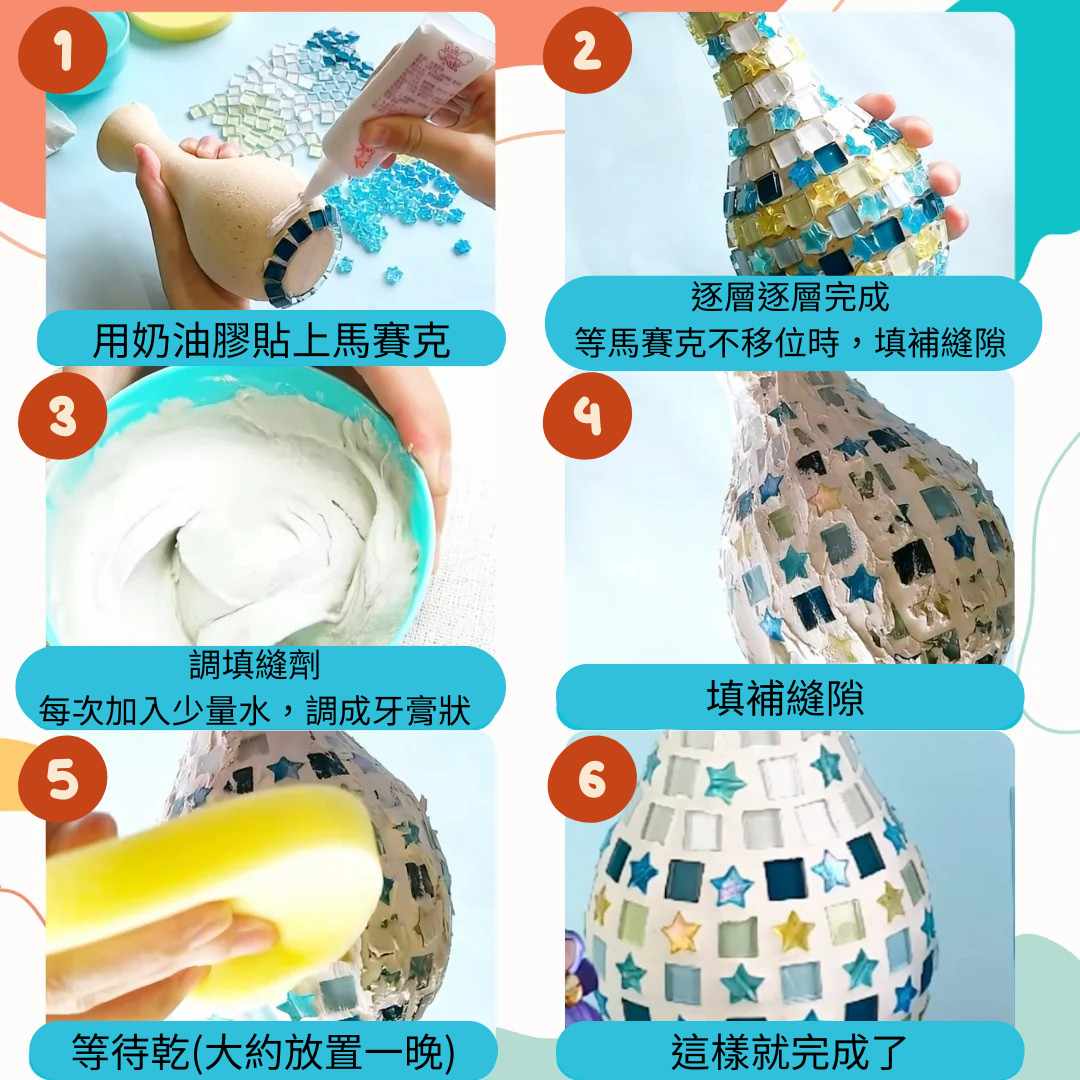 1

用奶油膠貼上馬賽克

2

逐層逐層完成
等馬賽克不移位時，填補縫隙

3

調填縫劑
每次加入少量水，調成牙膏狀

4

填補縫隙

5

等待乾(大約放置一晚)

6

這樣就完成了