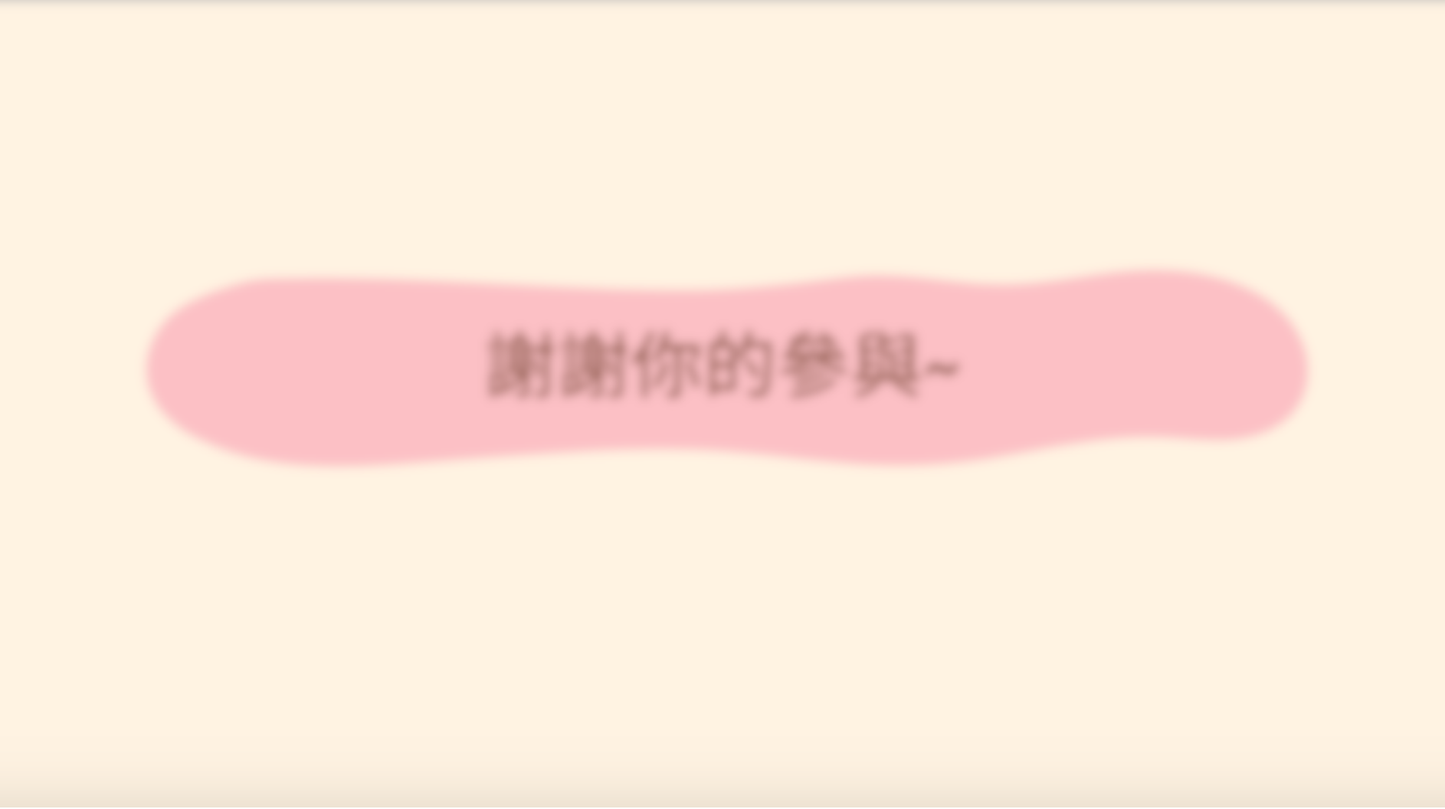 謝謝你的參與~