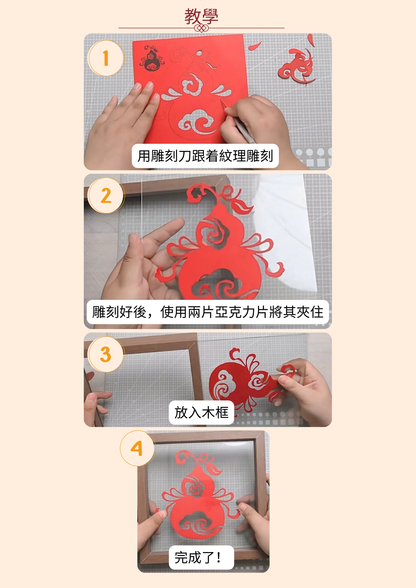 教學

1
用雕刻刀跟着紋理雕刻

2
雕刻好後，使用兩片亞克力片將其夾住

3
放入木框

4
完成了！