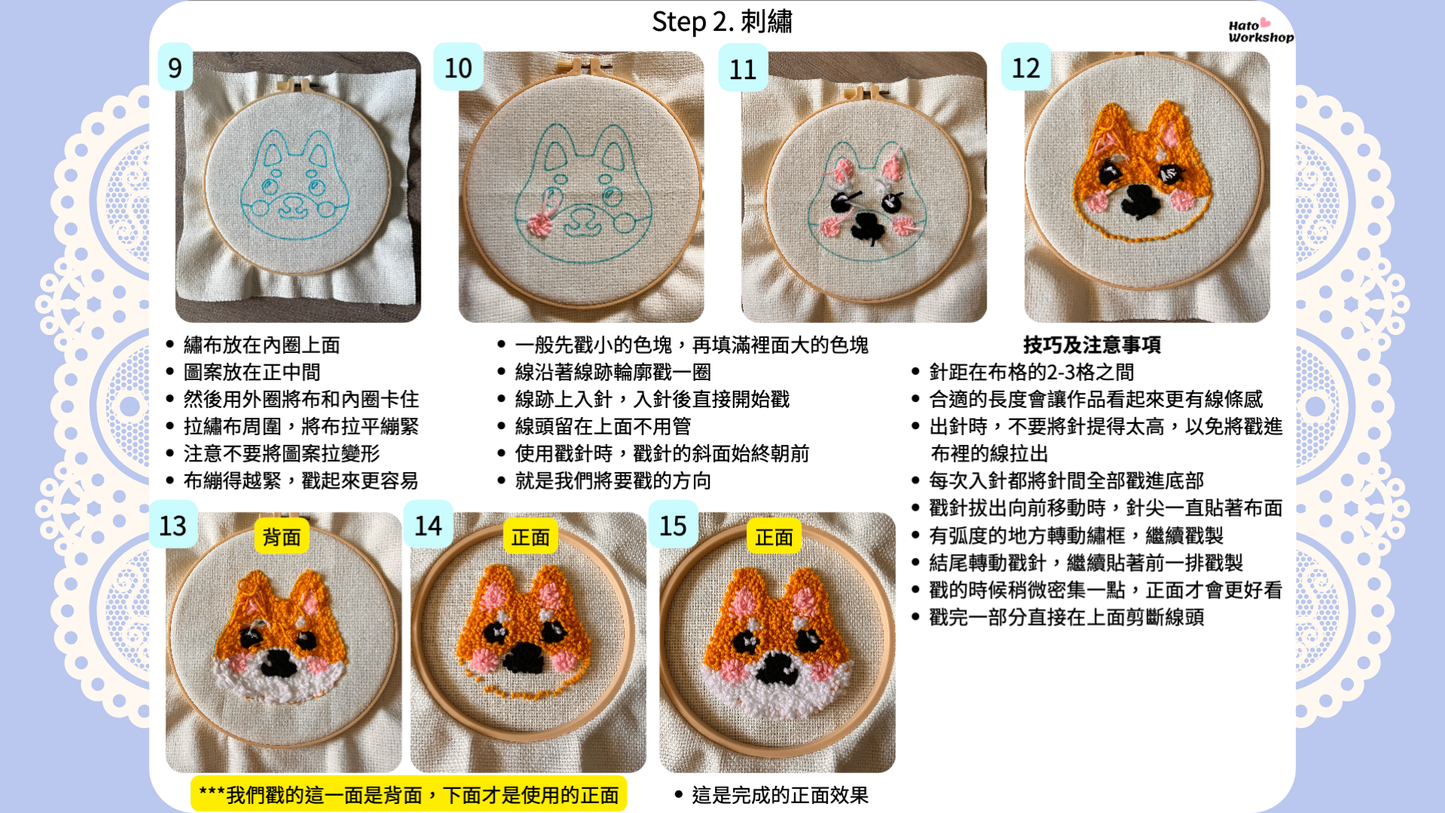 Step 2. 刺繡

Hato Workshop

9

10

11

12

- 繡布放在內圈上面
- 圖案放在正中間
- 然後用外圈將布和內圈卡住
- 拉繡布周圍，將布拉平繃緊
- 注意不要將圖案拉變形
- 布繃得越緊，戳起來更容易

- 一般先戳小的色塊，再填滿裡面大的色塊
- 線沿著線跡輪廓戳一圈
- 線跡上入針，入針後直接開始戳
- 線頭留在上面不用管
- 使用戳針時，戳針的斜面始終朝前
- 就是我們將要戳的方向

技巧及注意事項
- 針距在布格的2-3格之間
- 合適的長度會讓作品看起來更有線條感
- 出針時，不要將針提得太高，以免將戳進布裡的線拉出
- 每次入針都將針間全部戳進底部
- 戳針拔出向前移動時，針尖一直貼著布面
- 有弧度的地方轉動繡框，繼續戳製
- 結尾轉動戳針，繼續貼著前一排戳製
- 戳的時候稍微密集一點，正面才會更好看
- 戳完一部分直接在上面剪斷線頭

13 背面

14 正面

15 正面

***我們戳的這一面是背面，下面才是使用的正面

- 這是完成的正面效果