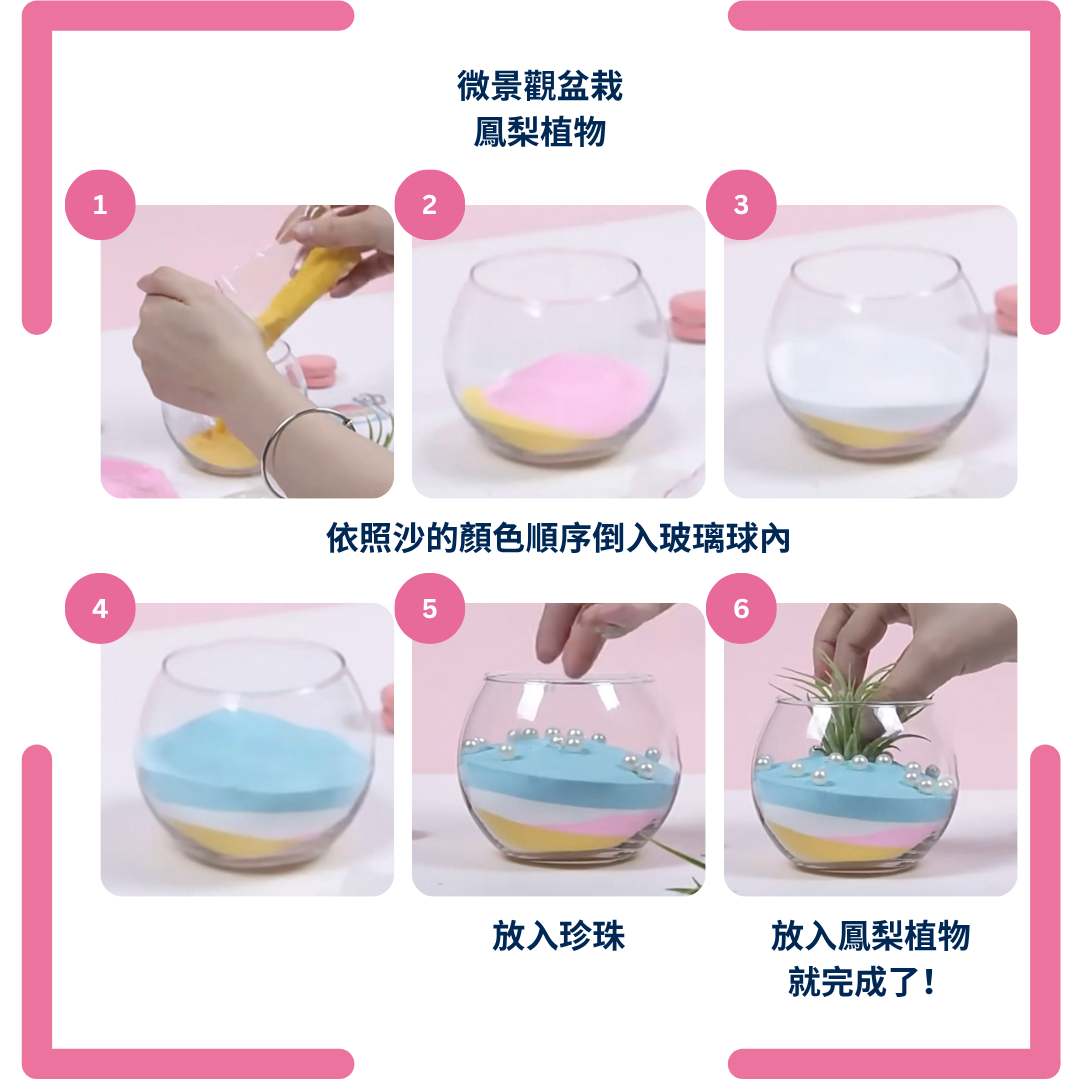 微景觀盆栽
鳳梨植物

1

2

3

依照沙的顏色順序倒入玻璃球內

4

5

6

放入珍珠

放入鳳梨植物
就完成了！