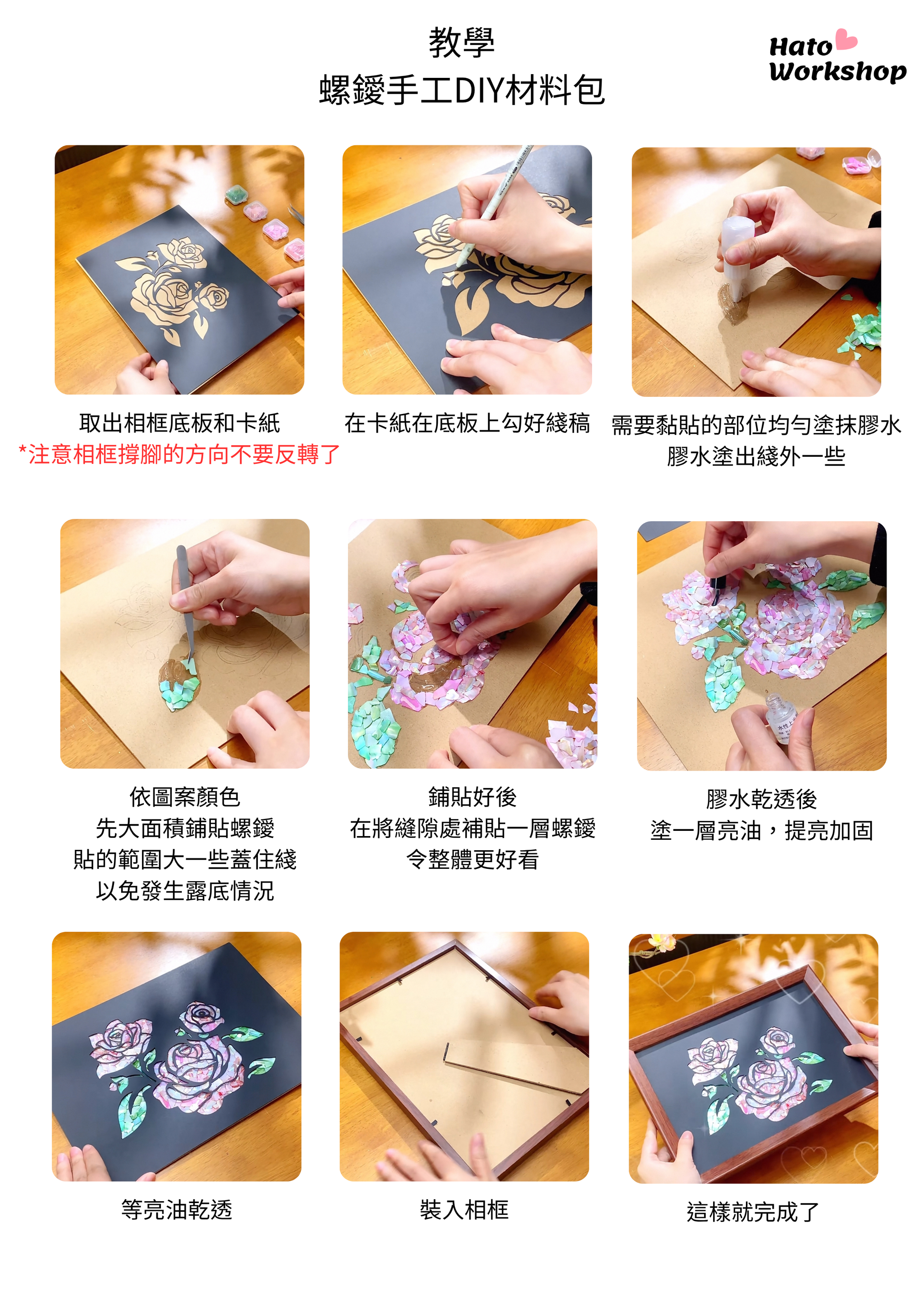 教學
螺鈿手工DIY材料包

Hato Workshop

取出相框底板和卡紙
*注意相框撐腳的方向不要反轉了

在卡紙在底板上勾好綫稿

需要黏貼的部位均勻塗抹膠水
膠水塗出綫外一些

依圖案顏色
先大面積鋪貼螺鈿
貼的範圍大一些蓋住綫
以免發生露底情況

鋪貼好後
在將縫隙處補貼一層螺鈿
令整體更好看

膠水乾透後
塗一層亮油，提亮加固

等亮油乾透

裝入相框

這樣就完成了