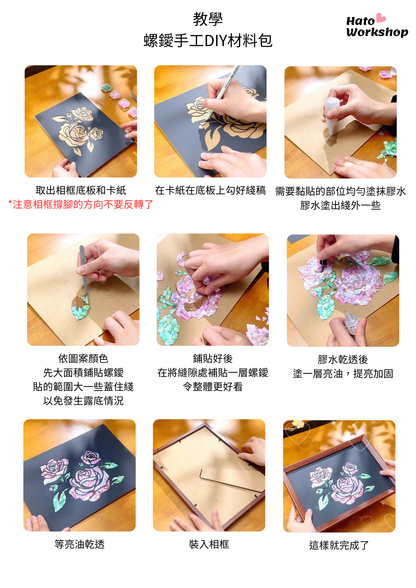 教學
螺鈿手工DIY材料包

Hato
Workshop

取出相框底板和卡紙
*注意相框撐腳的方向不要反轉了

在卡紙在底板上勾好綫稿

需要黏貼的部位均勻塗抹膠水
膠水塗出綫外一些

依圖案顏色
先大面積鋪貼螺鈿
貼的範圍大一些蓋住綫
以免發生露底情況

鋪貼好後
在將縫隙處補貼一層螺鈿
令整體更好看

膠水乾透後
塗一層亮油，提亮加固

等亮油乾透

裝入相框

這樣就完成了