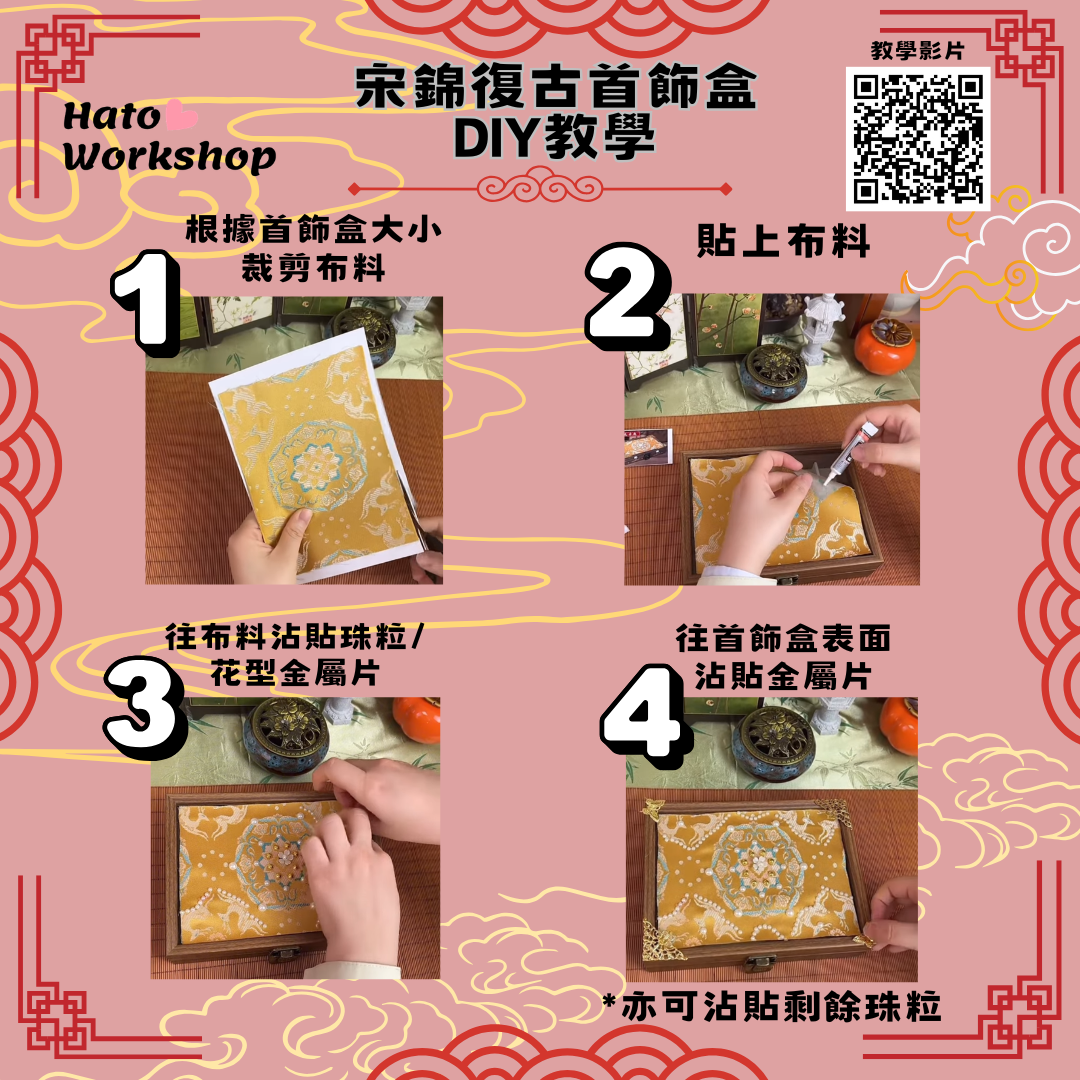 Hato Workshop

宋錦復古首飾盒
DIY教學

教學影片

1
根據首飾盒大小
裁剪布料

2
貼上布料

3
往布料沾貼珠粒/
花型金屬片

4
往首飾盒表面
沾貼金屬片

*亦可沾貼剩餘珠粒