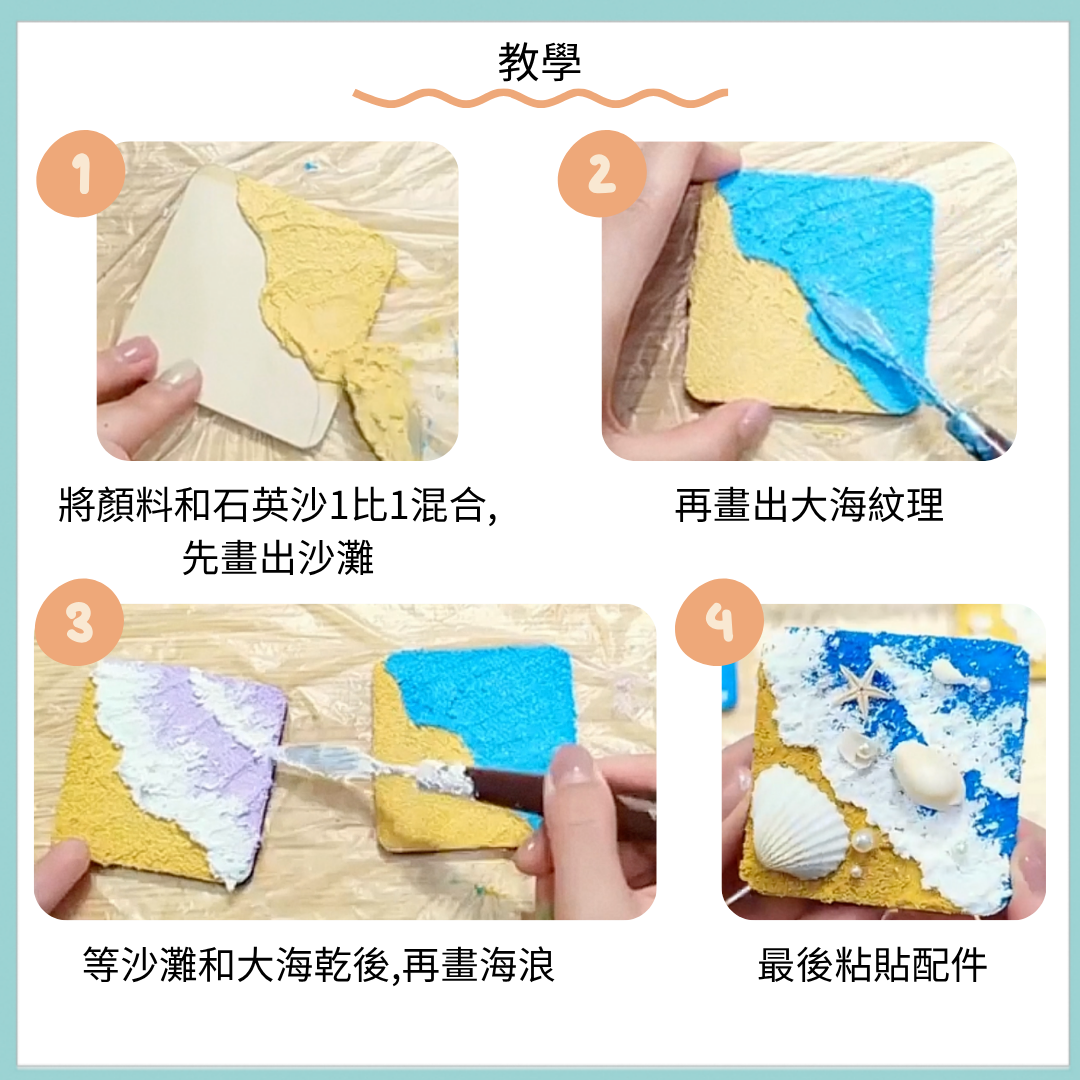 教學

1

將顏料和石英沙1比1混合,
先畫出沙灘

2

再畫出大海紋理

3

等沙灘和大海乾後,再畫海浪

4

最後粘貼配件