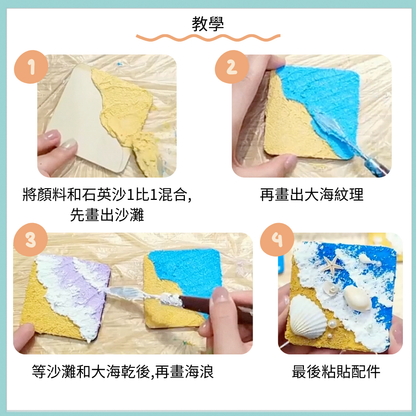 教學

1

將顏料和石英沙1比1混合,
先畫出沙灘

2

再畫出大海紋理

3

等沙灘和大海乾後,再畫海浪

4

最後粘貼配件