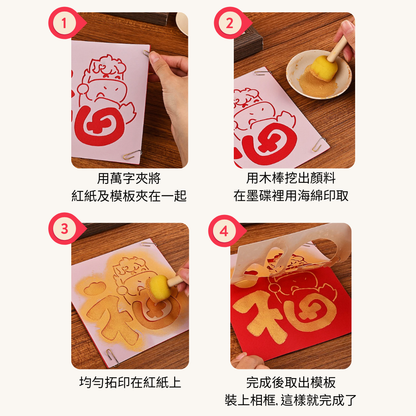 1

用萬字夾將
紅紙及模板夾在一起

2

用木棒挖出顏料
在墨碟裡用海綿印取

3

均勻拓印在紅紙上

4

完成後取出模板
裝上相框, 這樣就完成了