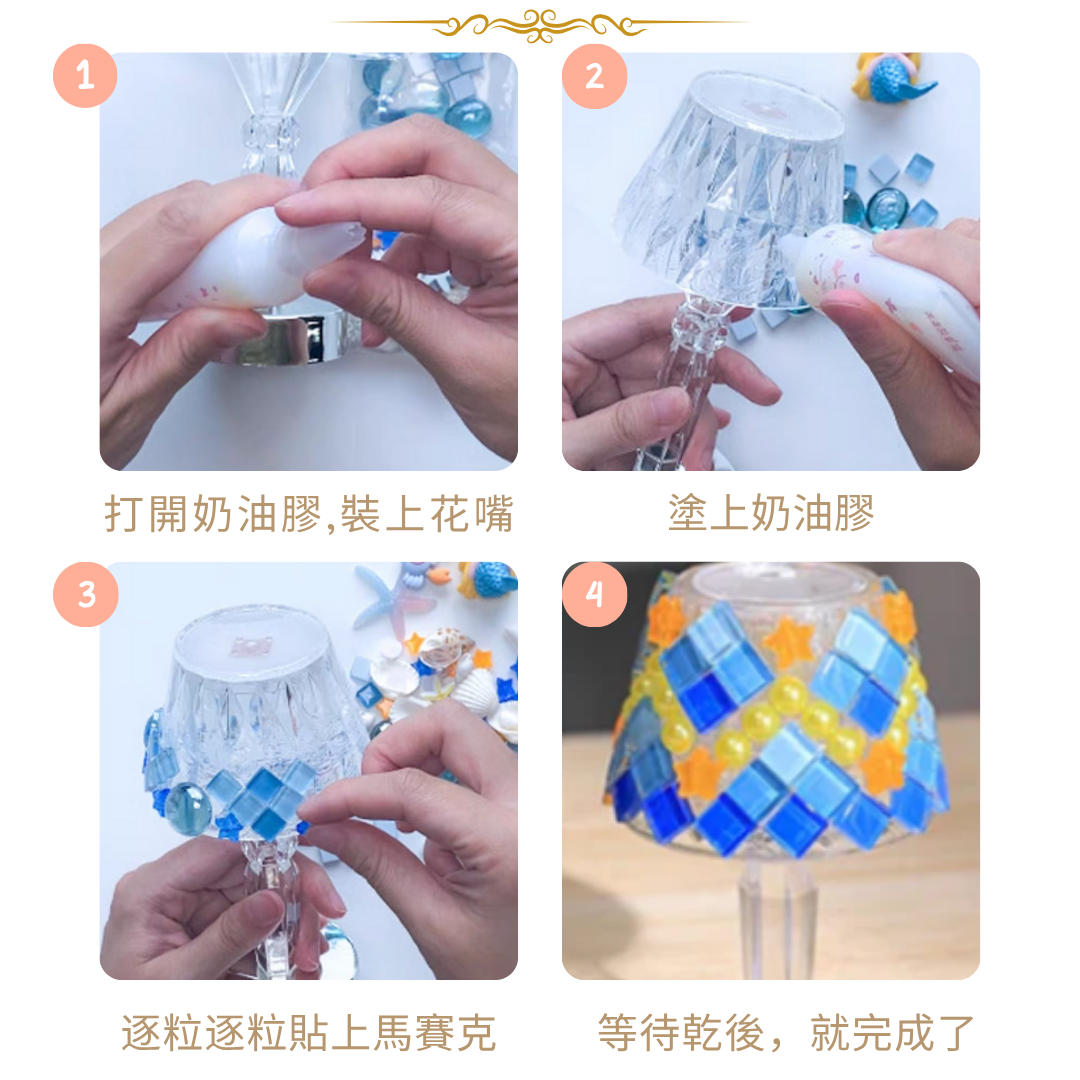 1

打開奶油膠,裝上花嘴

2

塗上奶油膠

3

逐粒逐粒貼上馬賽克

4

等待乾後，就完成了