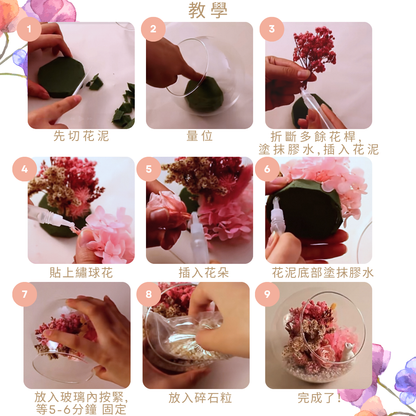 教學

1
先切花泥

2
量位

3
折斷多餘花桿,
塗抹膠水,插入花泥

4
貼上繡球花

5
插入花朵

6
花泥底部塗抹膠水

7
放入玻璃內按緊,
等5-6分鐘 固定

8
放入碎石粒

9
完成了!