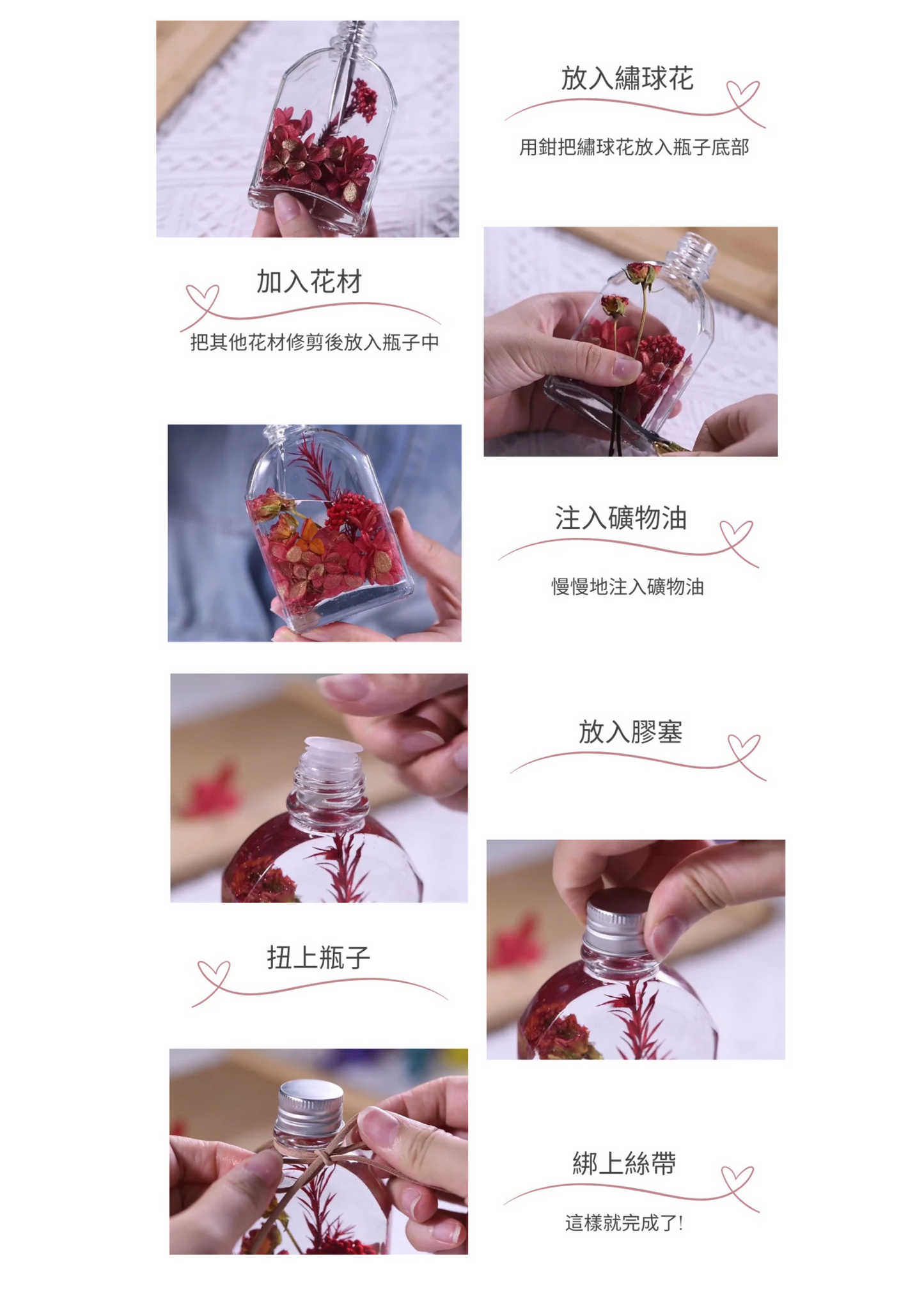 放入繡球花

用鉗把繡球花放入瓶子底部

加入花材

把其他花材修剪後放入瓶子中

注入礦物油

慢慢地注入礦物油

放入膠塞

扭上瓶子

綁上絲帶

這樣就完成了!