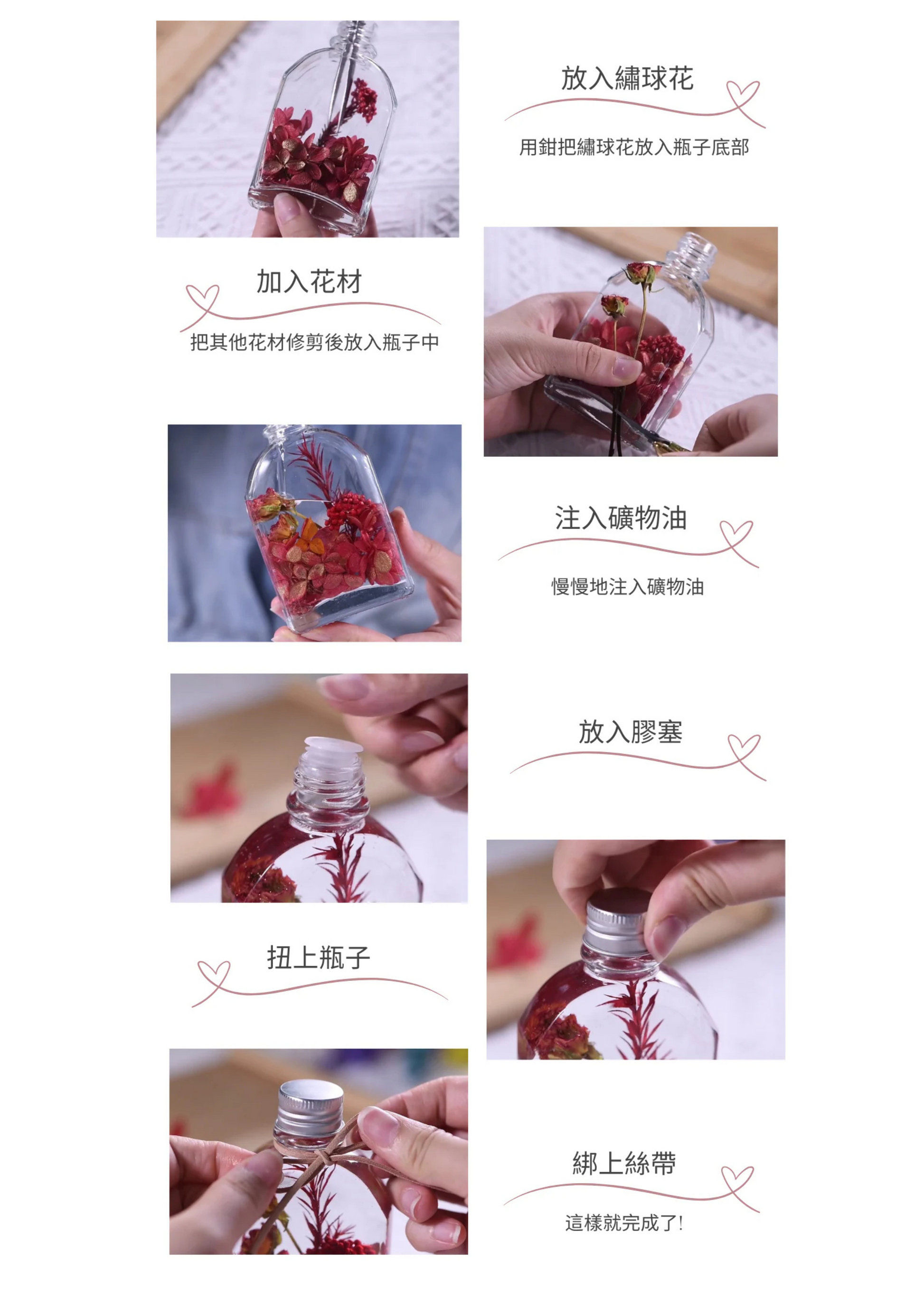 放入繡球花

用鉗把繡球花放入瓶子底部

加入花材

把其他花材修剪後放入瓶子中

注入礦物油

慢慢地注入礦物油

放入膠塞

扭上瓶子

綁上絲帶

這樣就完成了!