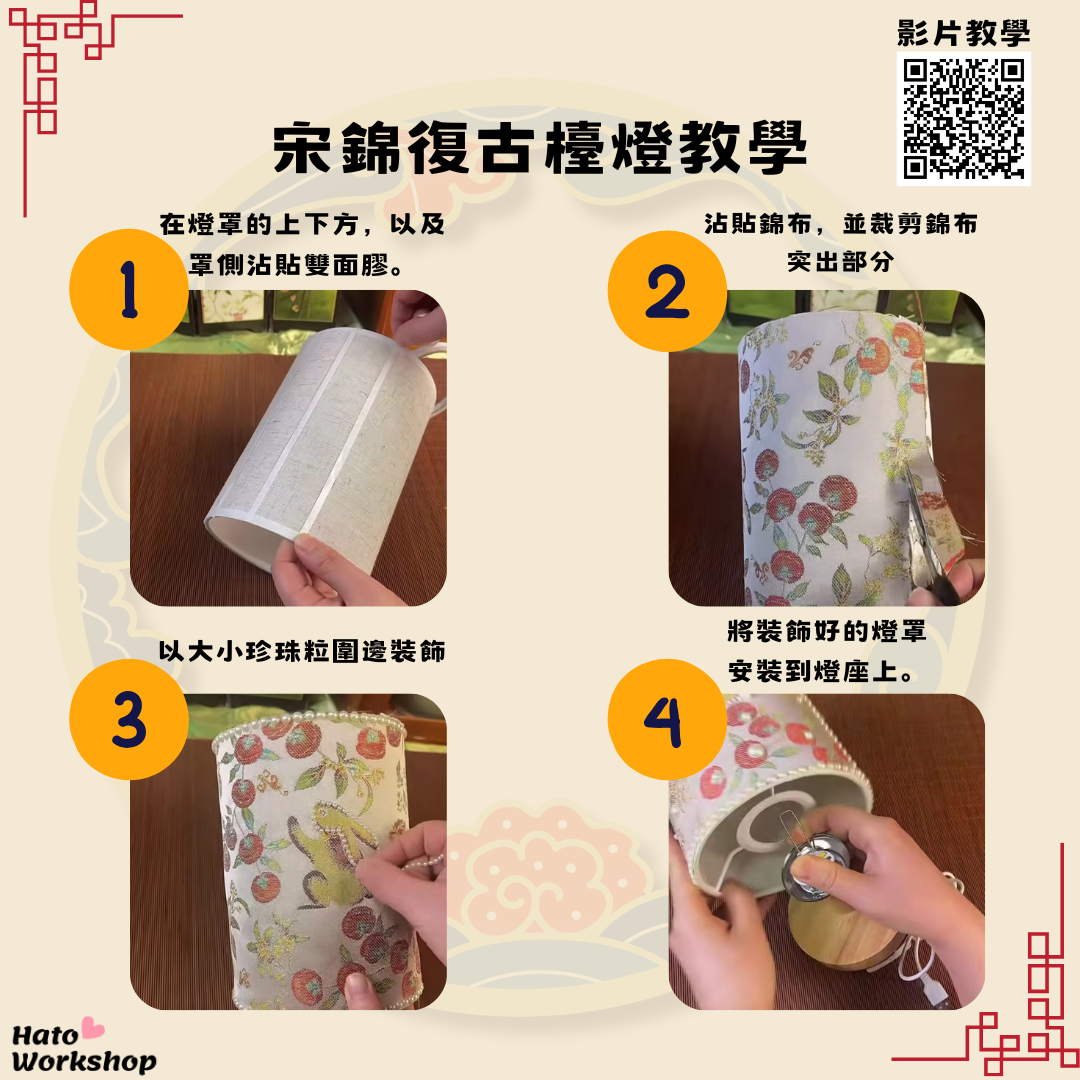 影片教學

宋錦復古檯燈教學

1
在燈罩的上下方，以及罩側沾貼雙面膠。

2
沾貼錦布，並裁剪錦布突出部分

3
以大小珍珠粒圍邊裝飾

4
將裝飾好的燈罩安裝到燈座上。

Hato
Workshop