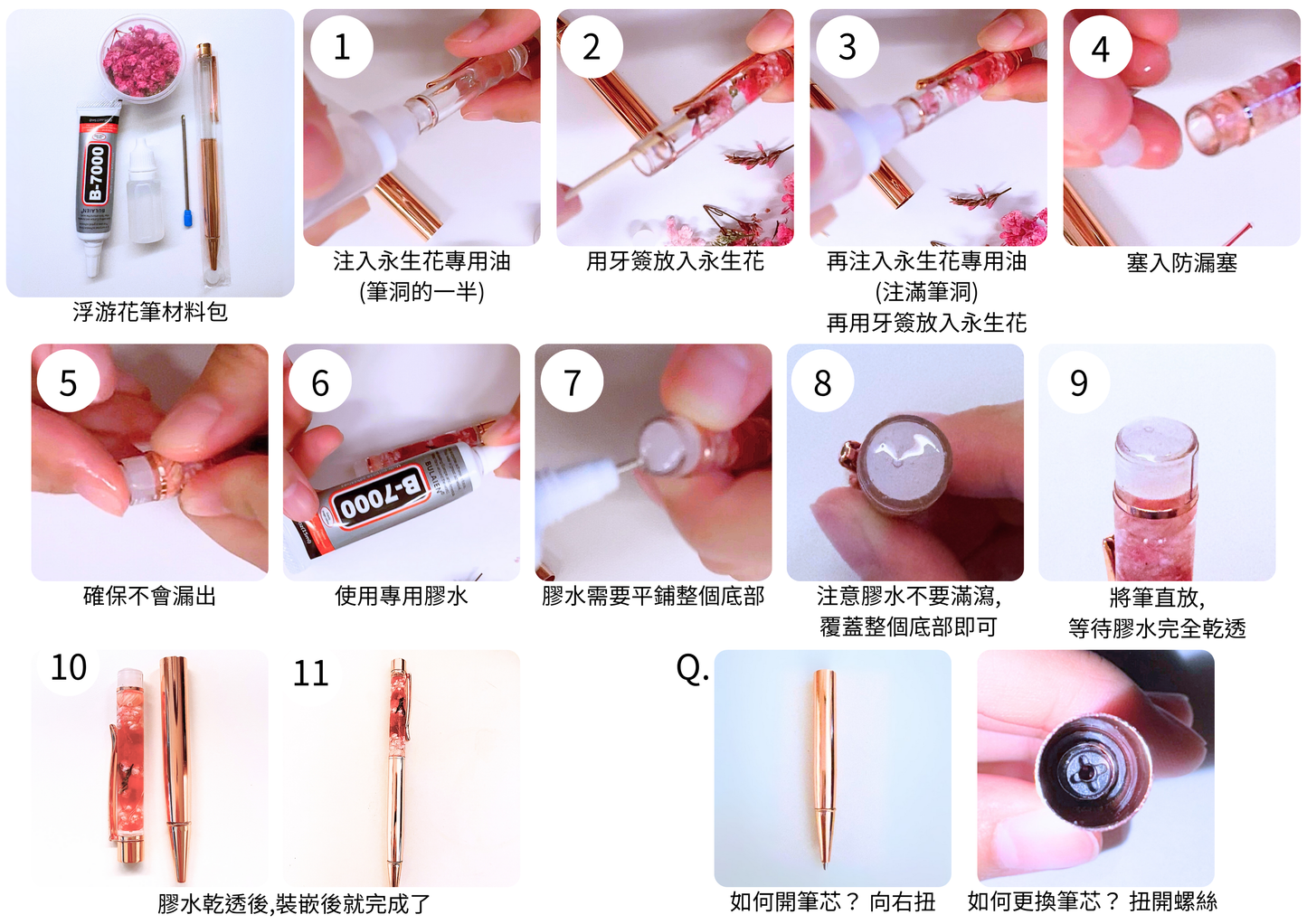 B-7000

浮游花筆材料包

1

注入永生花專用油
(筆洞的一半)

2

用牙簽放入永生花

3

再注入永生花專用油
(注滿筆洞)
再用牙簽放入永生花

4

塞入防漏塞

5

確保不會漏出

6

B-7000

使用專用膠水

7

膠水需要平鋪整個底部

8

注意膠水不要滿瀉,
覆蓋整個底部即可

9

將筆直放,
等待膠水完全乾透

10

11

膠水乾透後,裝嵌後就完成了

Q.

如何開筆芯？ 向右扭

如何更換筆芯？ 扭開螺絲