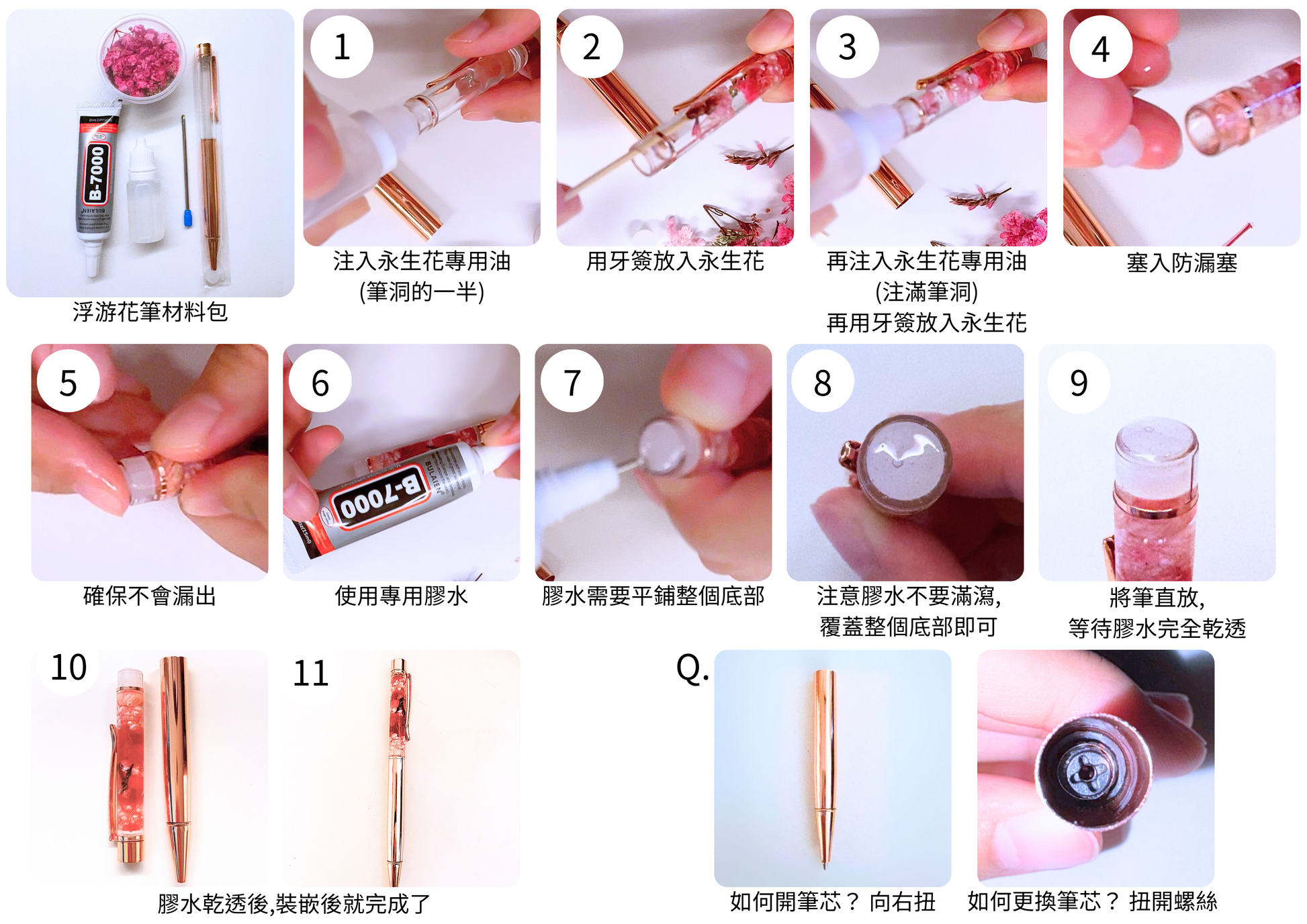 B-7000
BULAIEN

浮游花筆材料包

1
注入永生花專用油
(筆洞的一半)

2
用牙簽放入永生花

3
再注入永生花專用油
(注滿筆洞)
再用牙簽放入永生花

4
塞入防漏塞

5
確保不會漏出

6
B-7000
BULAIEN
使用專用膠水

7
膠水需要平鋪整個底部

8
注意膠水不要滿瀉,
覆蓋整個底部即可

9
將筆直放,
等待膠水完全乾透

10

11

膠水乾透後,裝嵌後就完成了

Q.
如何開筆芯？ 向右扭

如何更換筆芯？ 扭開螺絲